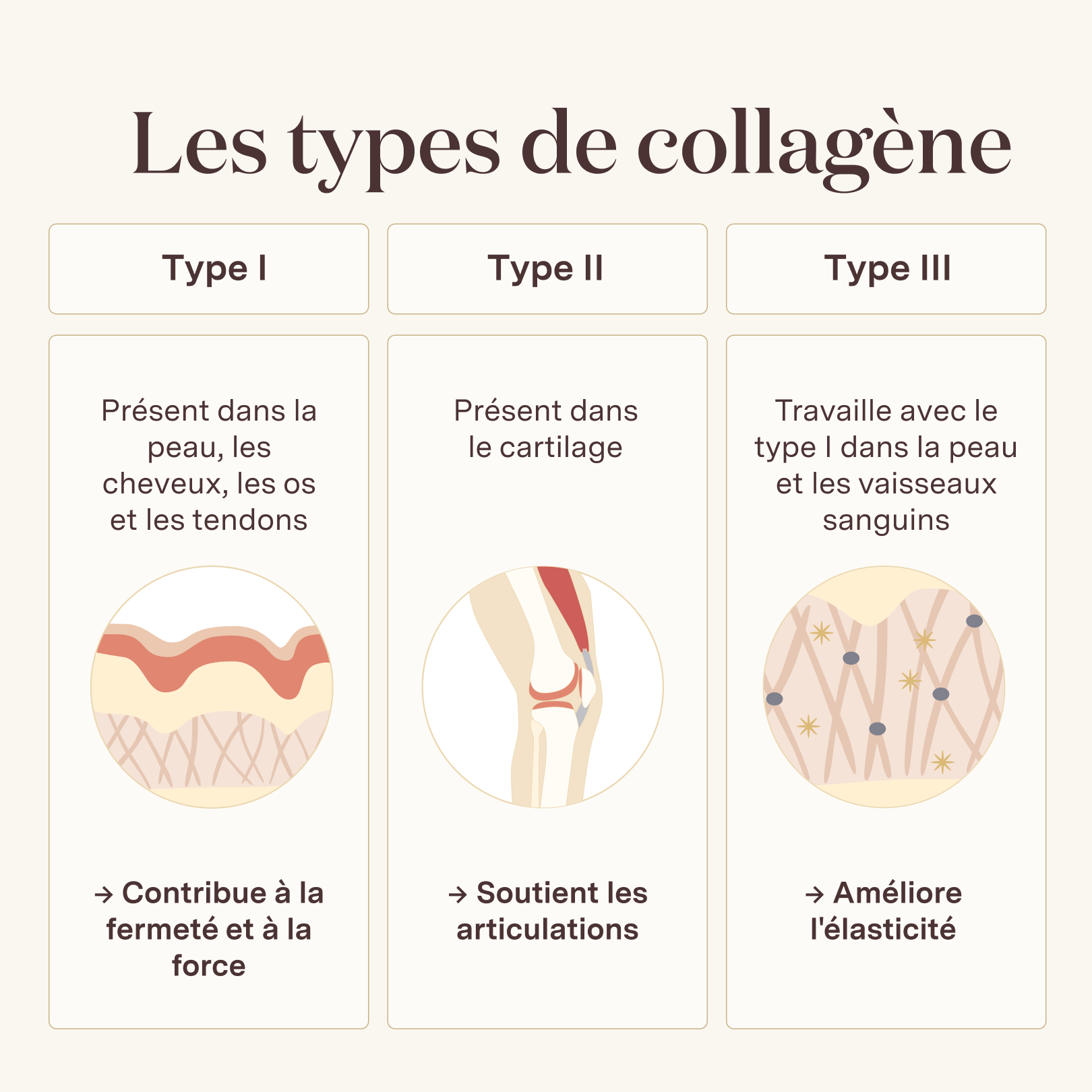 Les types de collagène

Type I

Présent dans la peau, les cheveux, les os et les tendons

→ Contribue à la fermeté et à la force

Type II

Présent dans le cartilage

→ Soutient les articulations

Type III

Travaille avec le type I dans la peau et les vaisseaux sanguins

→ Améliore l'élasticité